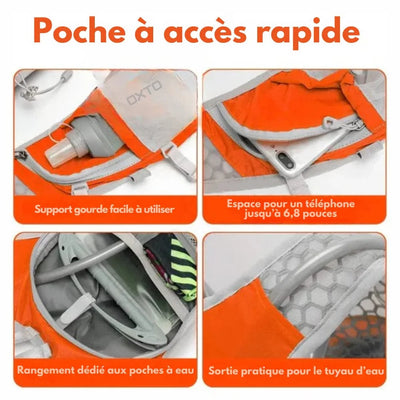 Poche à accès rapide

OXTO

Support gourde facile à utiliser

Espace pour un téléphone jusqu'à 6,8 pouces

Rangement dédié aux poches à eau

Sortie pratique pour le tuyau d'eau